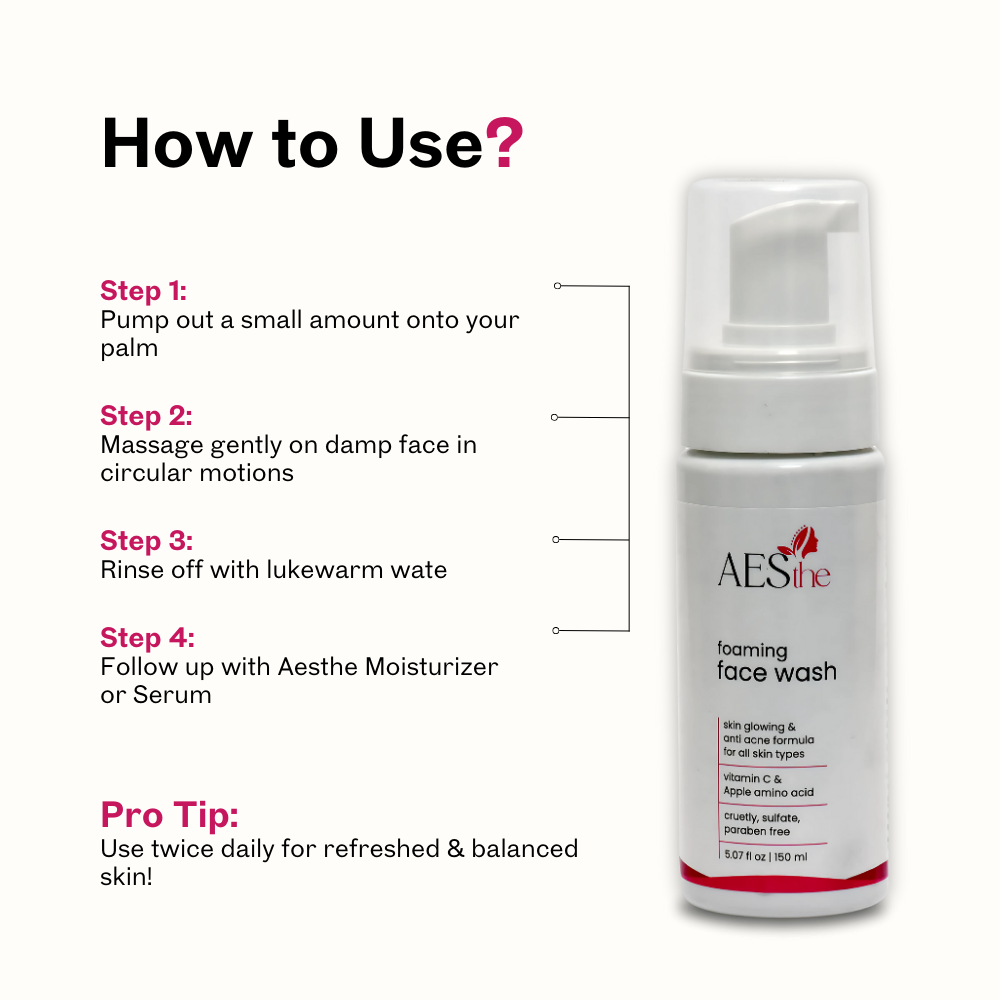 How to Use?

Step 1:
Pump out a small amount onto your palm

Step 2:
Massage gently on damp face in circular motions

Step 3:
Rinse off with lukewarm wate

Step 4:
Follow up with Aesthe Moisturizer or Serum

Pro Tip:
Use twice daily for refreshed & balanced skin!

AESthe

foaming
face wash

skin glowing & anti acne formula for all skin types

vitamin C & Apple amino acid

cruetly, sulfate, paraben free

5.07 fl oz | 150 ml